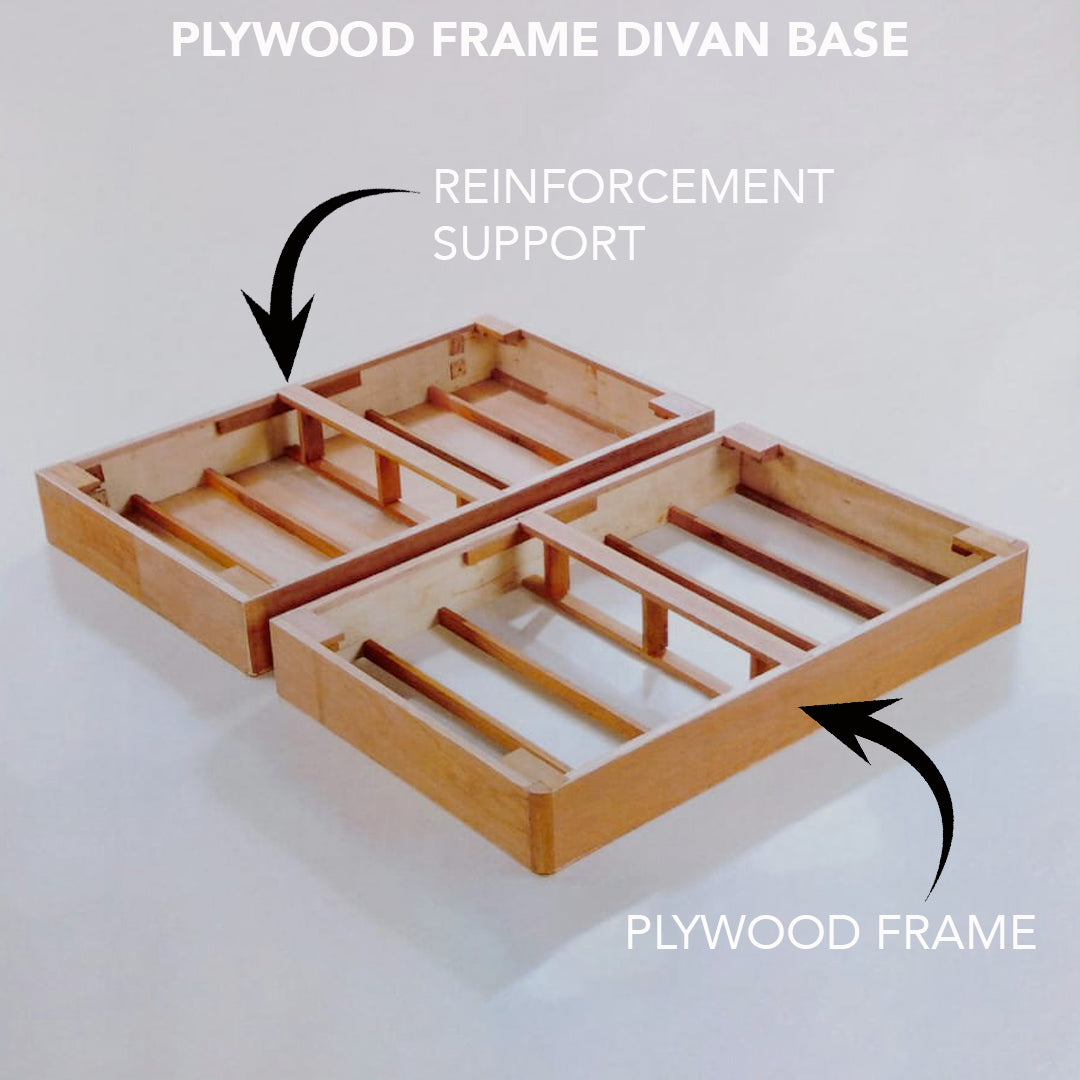 PLYWOOD FRAME DIVAN BASE

REINFORCEMENT SUPPORT

PLYWOOD FRAME